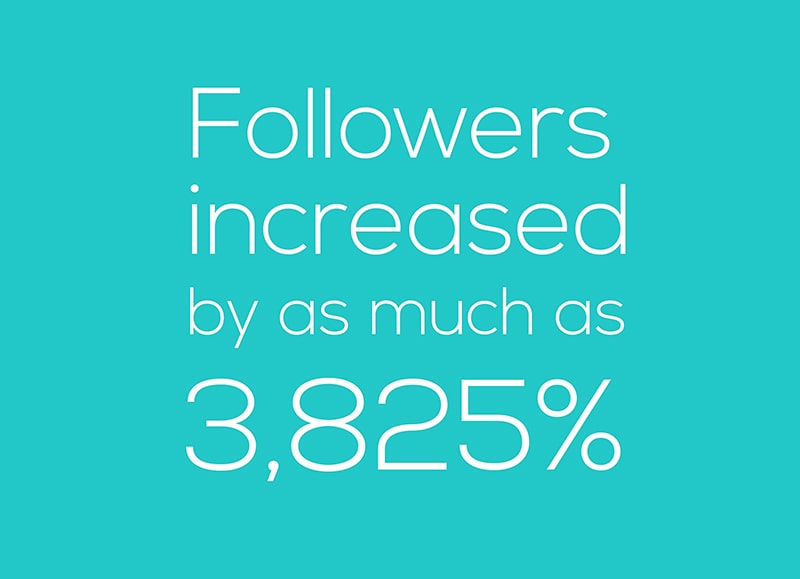 Followers increased by as much as 3,825%